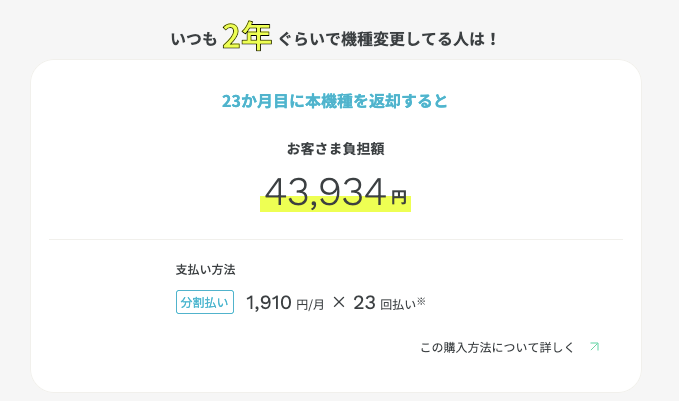 いつも 2年 ぐらいで機種変更してる人は！

23か月目に本機種を返却すると

お客さま負担額

43,934円

支払い方法

分割払い 1,910 円/月 × 23 回払い※

この購入方法について詳しく